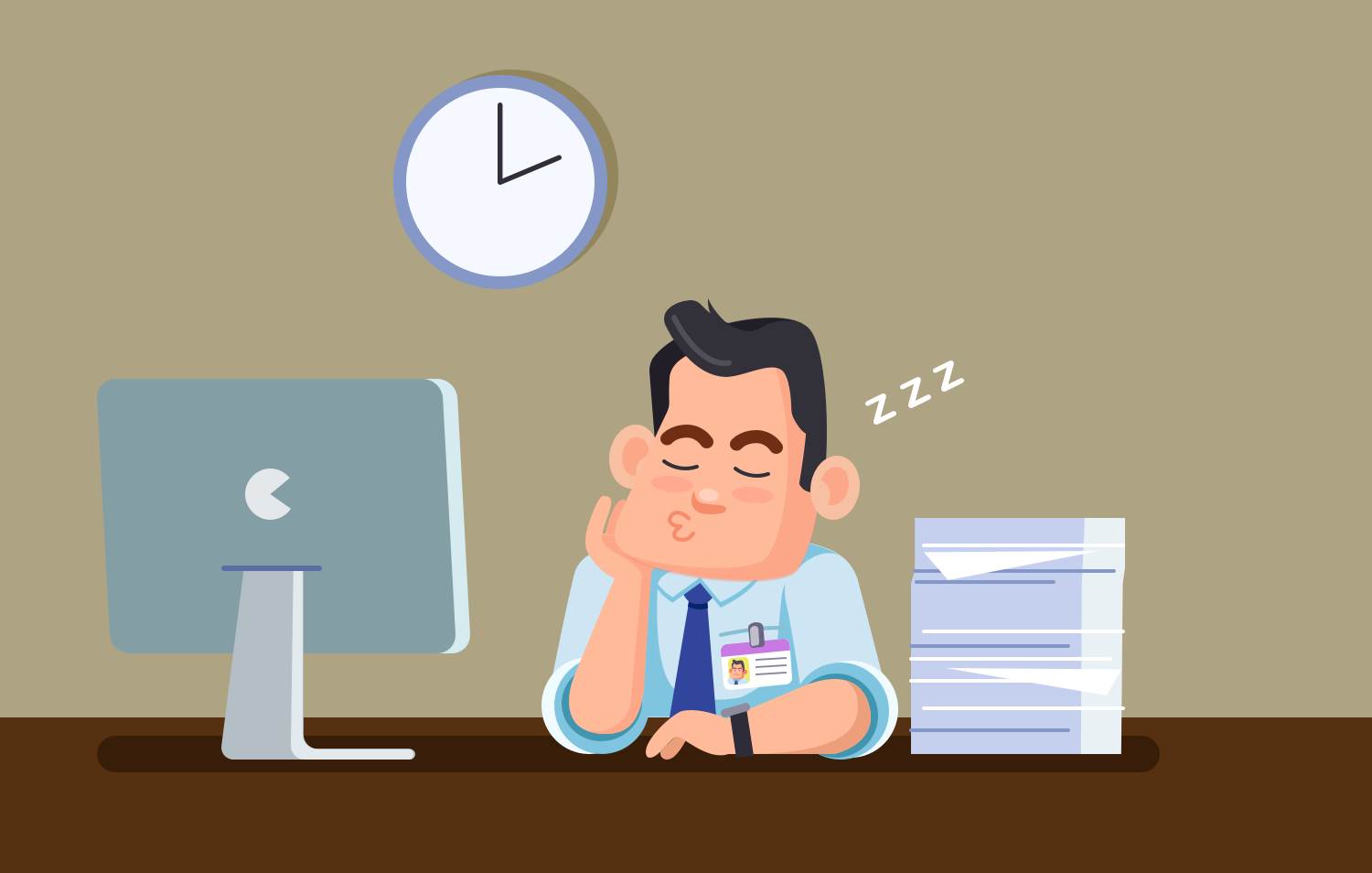 z z z